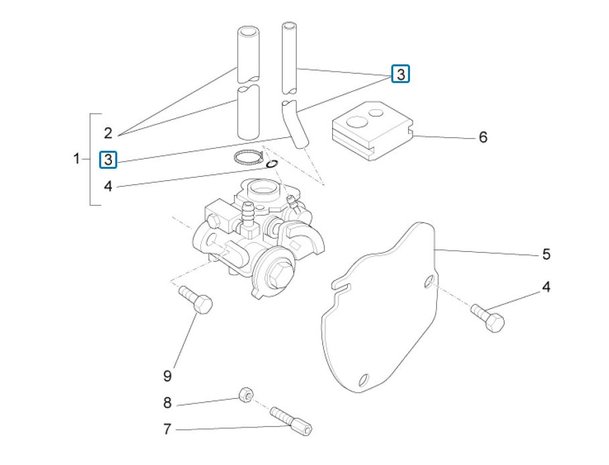 3
2
6
1
3
4
5
4
9
8
7