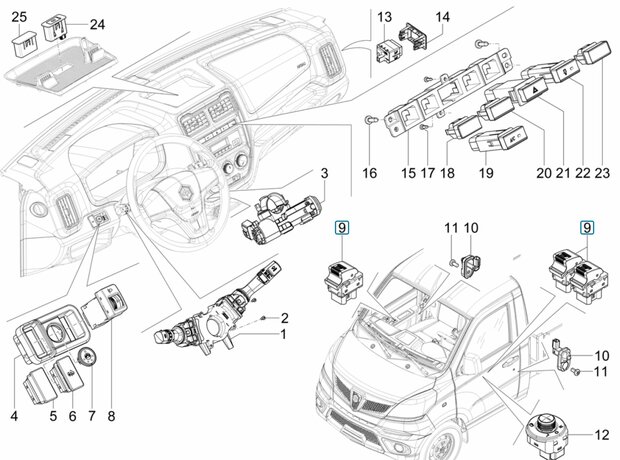 25
24
13
14
3
16
15
17
18
19
20
21
22
23
9
11
10
9
2
1
10
11
4
5
6
7
8
12