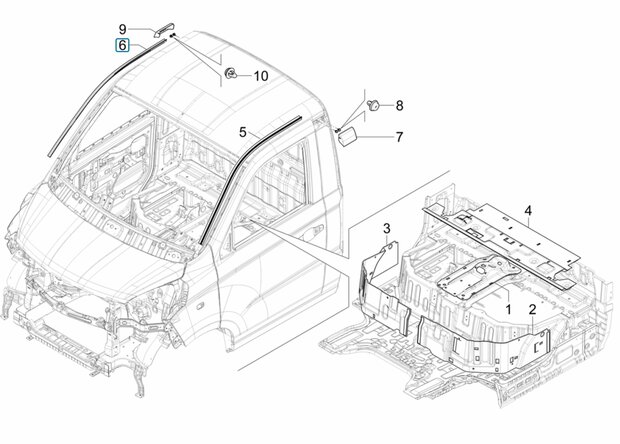 9
6
10
8
5
7
4
3
1
2