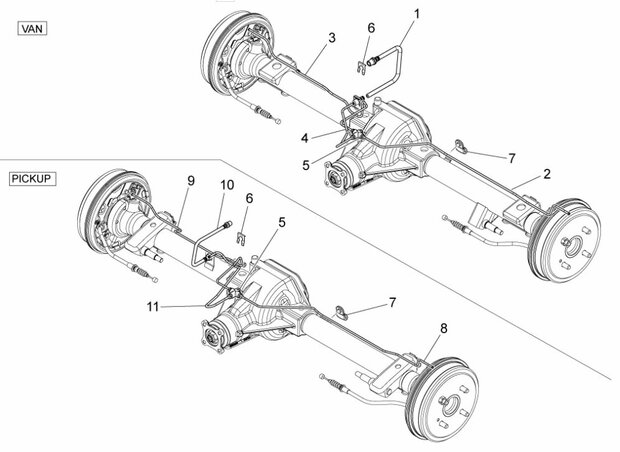 VAN

1
6
3
4
5
7
2

PICKUP

9
10
6
5
11
7
8