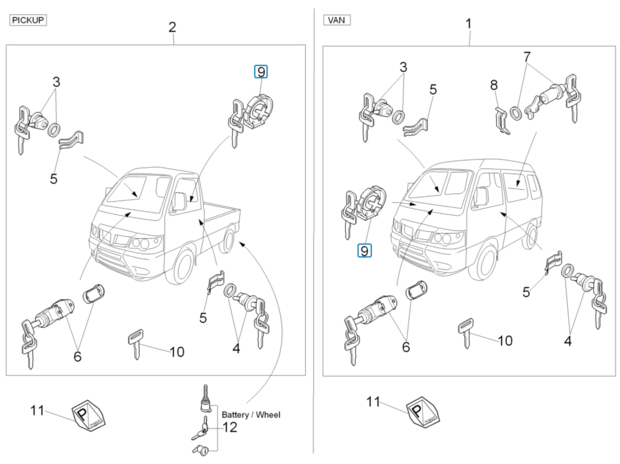 PICKUP

2

9

3

5

5

6

10

4

11

P

Battery / Wheel

12

VAN

1

3

5

8

7

9

5

6

10

4

11

P