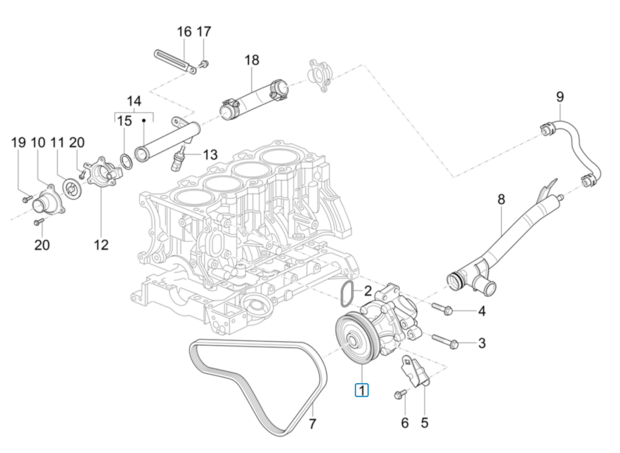 16 17
18
14
15
9
19 10 11 20
13
8
20
12
2
4
3
1
7
6 5