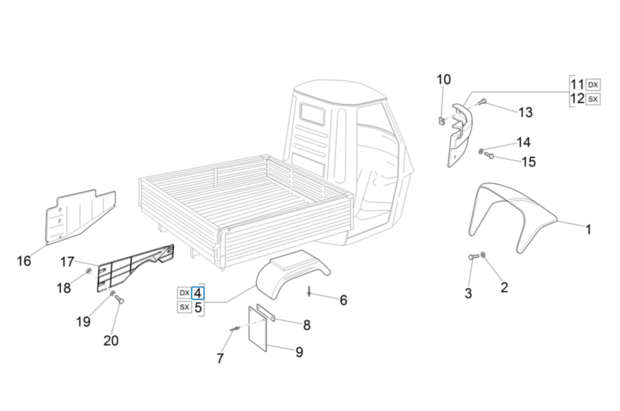 10
11 DX
12 SX
13
14
15
1
3
2
16
17
18
19
20
DX 4
SX 5
6
8
7
9