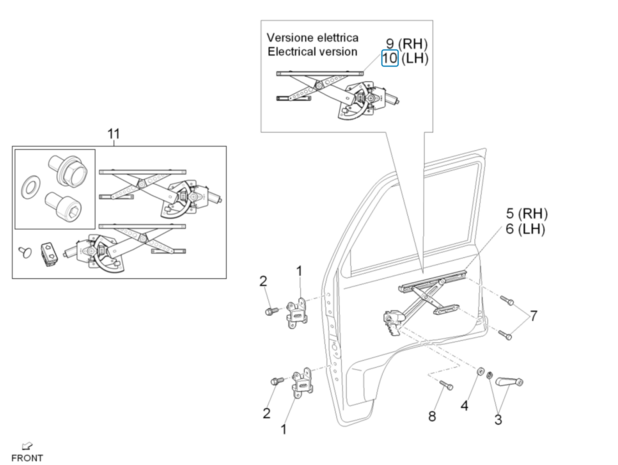 Versione elettrica
Electrical version
9 (RH)
10 (LH)

11

5 (RH)
6 (LH)

2
1
7
2
1
8
4
3

FRONT