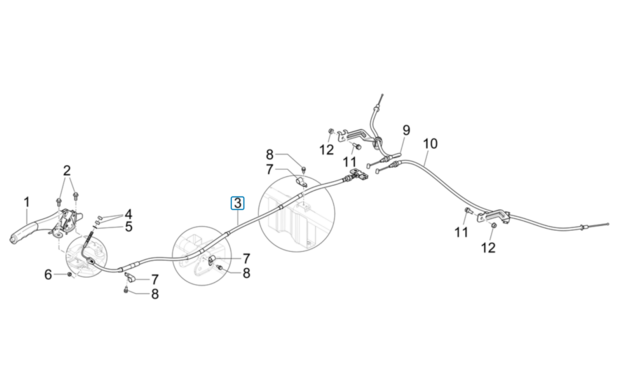 1
2
4
5
6
7
8
3
7
8
8
7
12
11
9
10
11
12