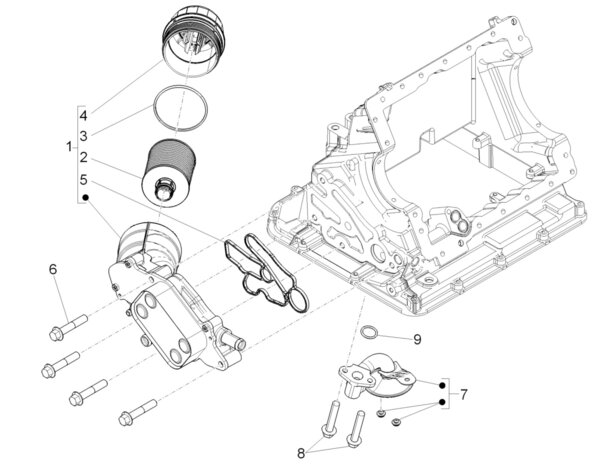 4
3
1
2
5
6
9
7
8