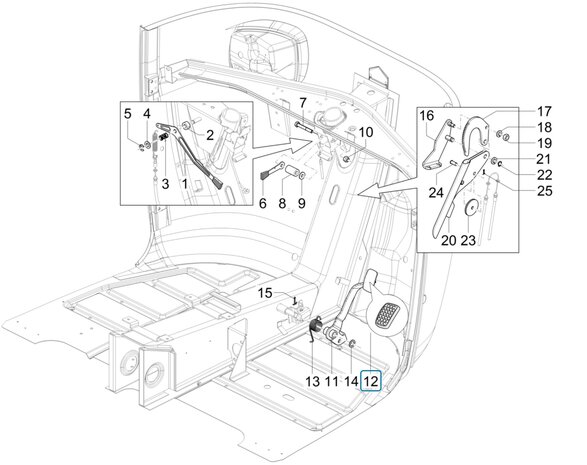 5 4 2 3 1 7 10 6 8 9 16 17 18 19 21 22 24 25 20 23 15 13 11 14 12