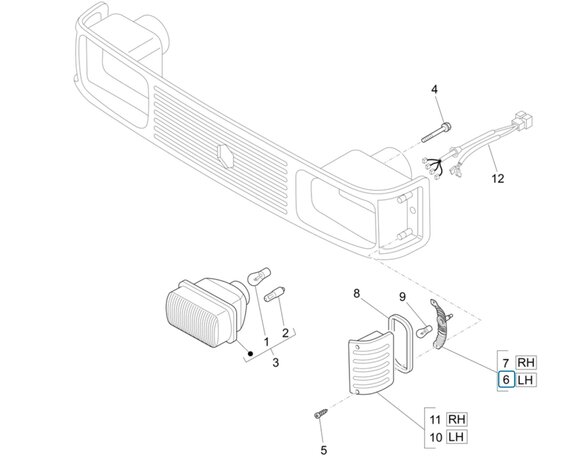 4

12

8

9

1

2

3

7 RH

6 LH

11 RH

10 LH

5